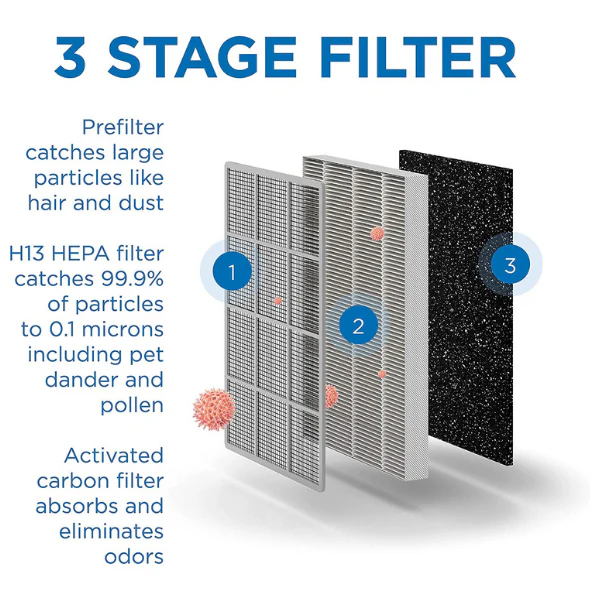 3 STAGE FILTER

Prefilter catches large particles like hair and dust

H13 HEPA filter catches 99.9% of particles to 0.1 microns including pet dander and pollen

Activated carbon filter absorbs and eliminates odors

1

2

3